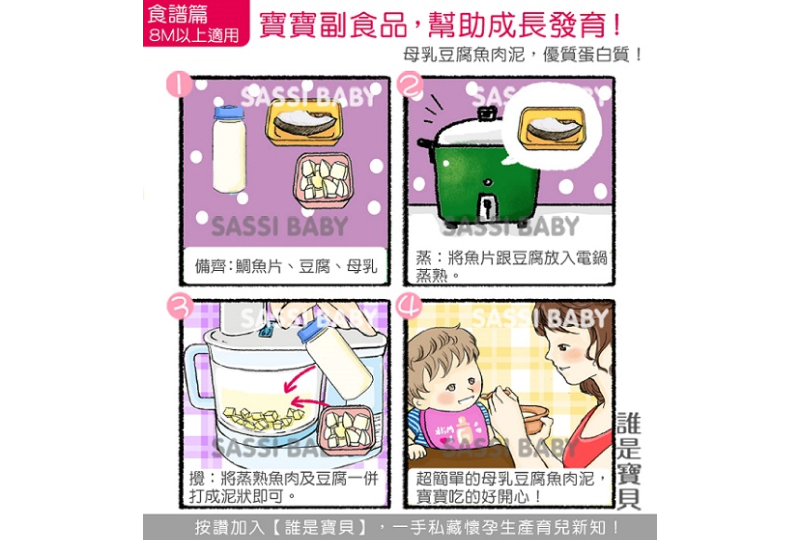 食譜篇
8M以上適用

寶寶副食品，幫助成長發育！

母乳豆腐魚肉泥，優質蛋白質！

1
SASSI BABY
SASSI BABY
備齊：鯛魚片、豆腐、母乳

2
SASSI BABY
SASSI BABY
蒸：將魚片跟豆腐放入電鍋蒸熟。

3
SASSI BABY
SASSI BABY
攪：將蒸熟魚肉及豆腐一併打成泥狀即可。

4
SASSI BABY
SASSI BABY
超簡單的母乳豆腐魚肉泥，寶寶吃的好開心！

誰是寶貝

按讚加入【誰是寶貝】，一手私藏懷孕生產育兒新知！